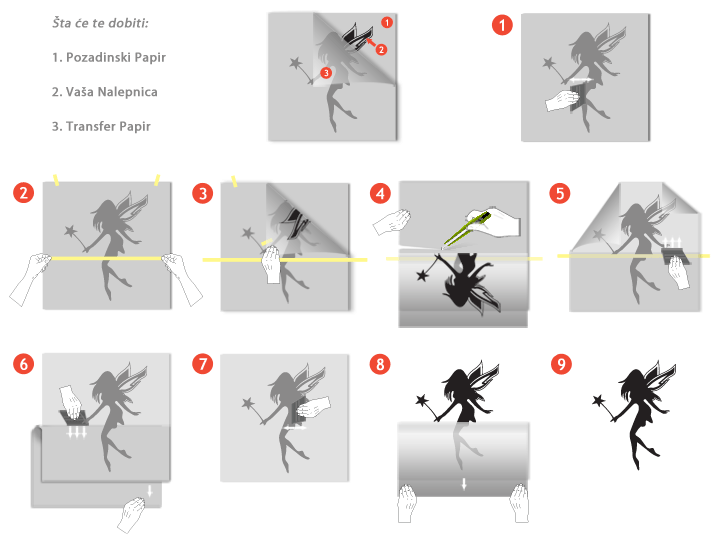 Šta će te dobiti:

1. Pozadinski Papir

2. Vaša Nalepnica

3. Transfer Papir

1
2
3

1

2

3

4

5

6

7

8

9